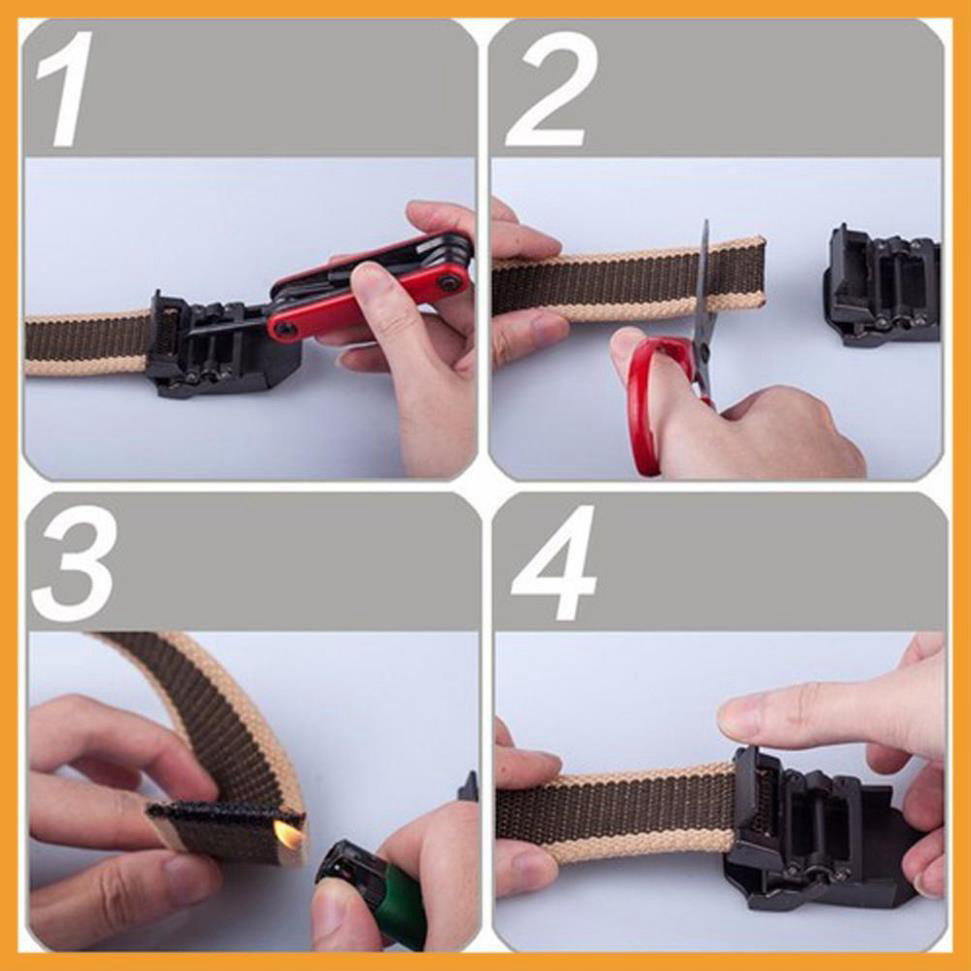 1

2

3

4